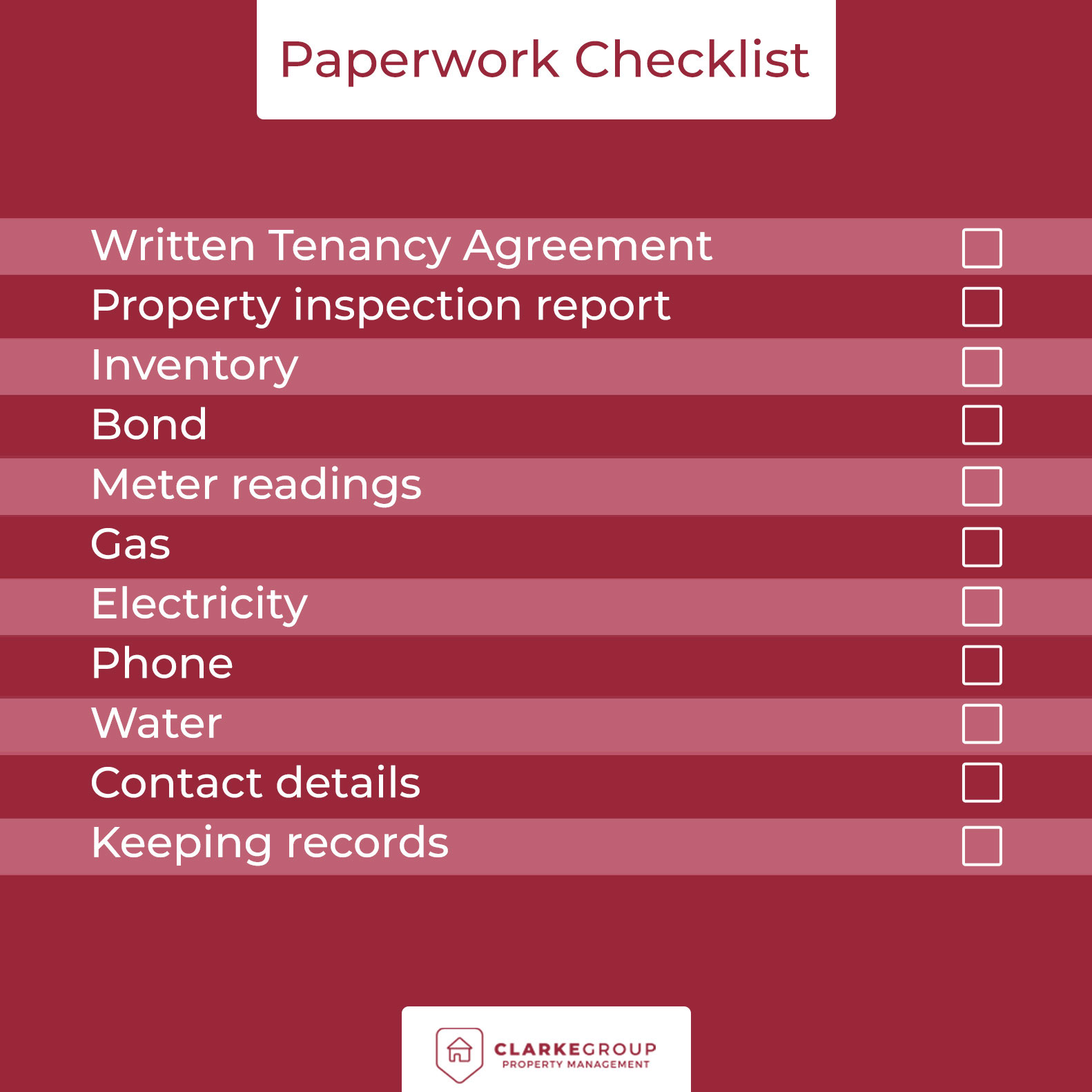 Paperwork Checklist

Written Tenancy Agreement

Property inspection report

Inventory

Bond

Meter readings

Gas

Electricity

Phone

Water

Contact details

Keeping records

CLARKEGROUP
PROPERTY MANAGEMENT